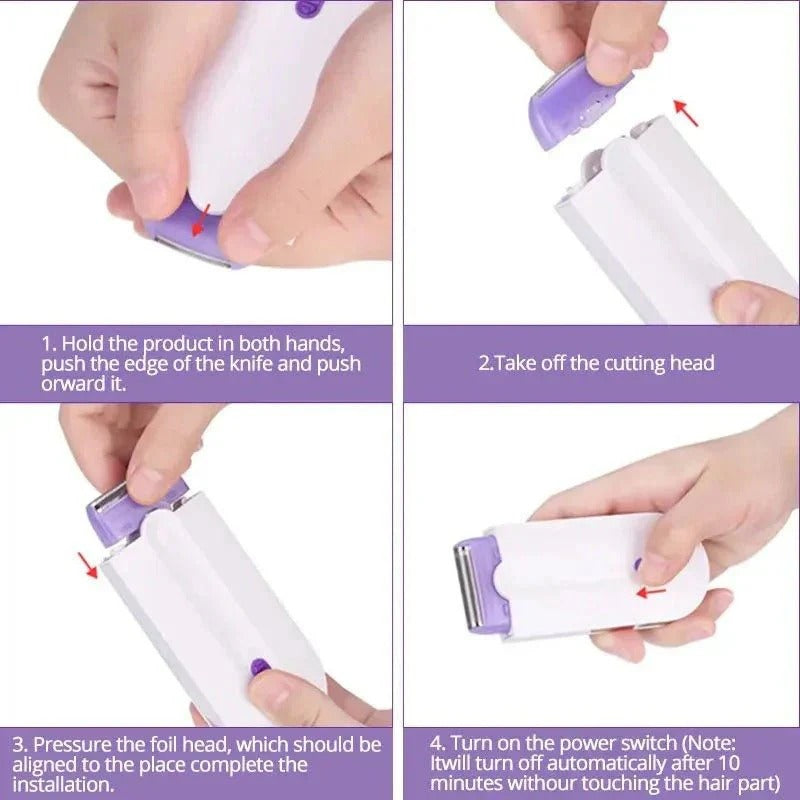 1. Hold the product in both hands, push the edge of the knife and push orward it.

2.Take off the cutting head

3. Pressure the foil head, which should be aligned to the place complete the installation.

4. Turn on the power switch (Note: Itwill turn off automatically after 10 minutes withour touching the hair part)