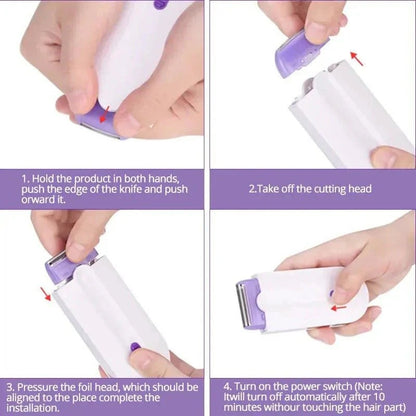 1. Hold the product in both hands, push the edge of the knife and push orward it.

2.Take off the cutting head

3. Pressure the foil head, which should be aligned to the place complete the installation.

4. Turn on the power switch (Note: Itwill turn off automatically after 10 minutes withour touching the hair part)